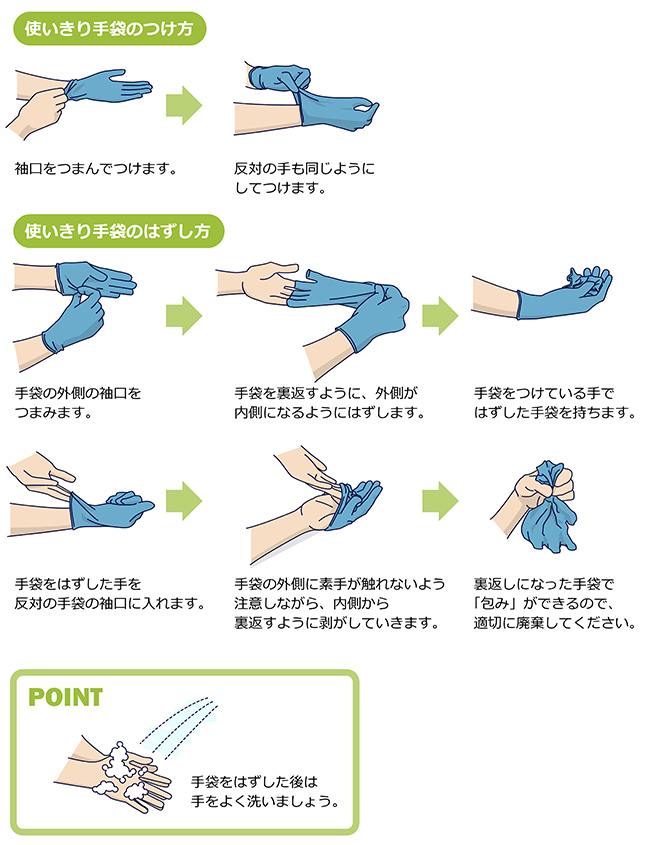 使いきり手袋のつけ方

袖口をつまんでつけます。

反対の手も同じようにしてつけます。

使いきり手袋のはずし方

手袋の外側の袖口をつまみます。

手袋を裏返すように、外側が内側になるようにはずします。

手袋をつけている手ではずした手袋を持ちます。

手袋をはずした手を反対の手袋の袖口に入れます。

手袋の外側に素手が触れないよう注意しながら、内側から裏返すように剥がしていきます。

裏返しになった手袋で「包み」ができるので、適切に廃棄してください。

POINT

手袋をはずした後は手をよく洗いましょう。